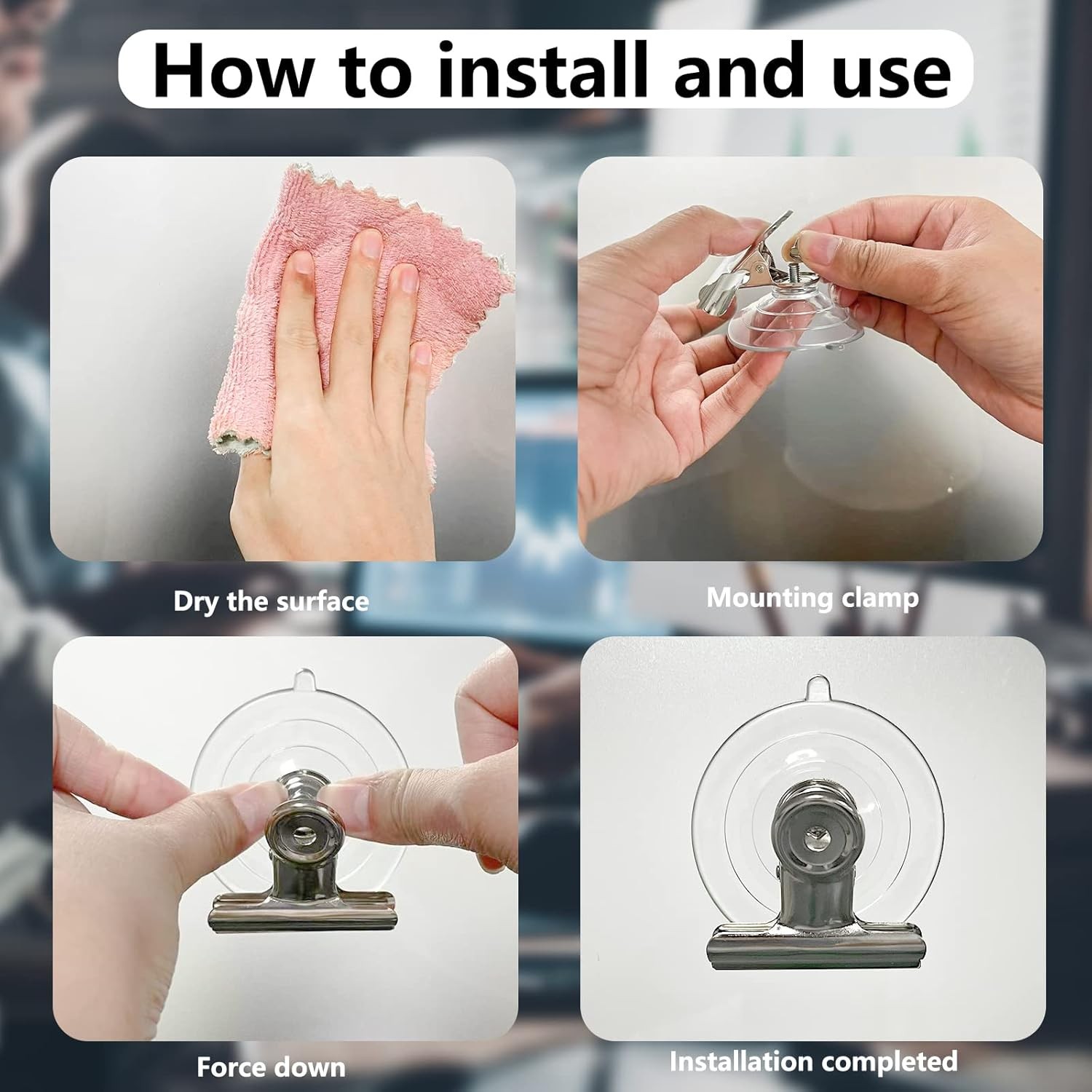 How to install and use

Dry the surface

Mounting clamp

Force down

Installation completed