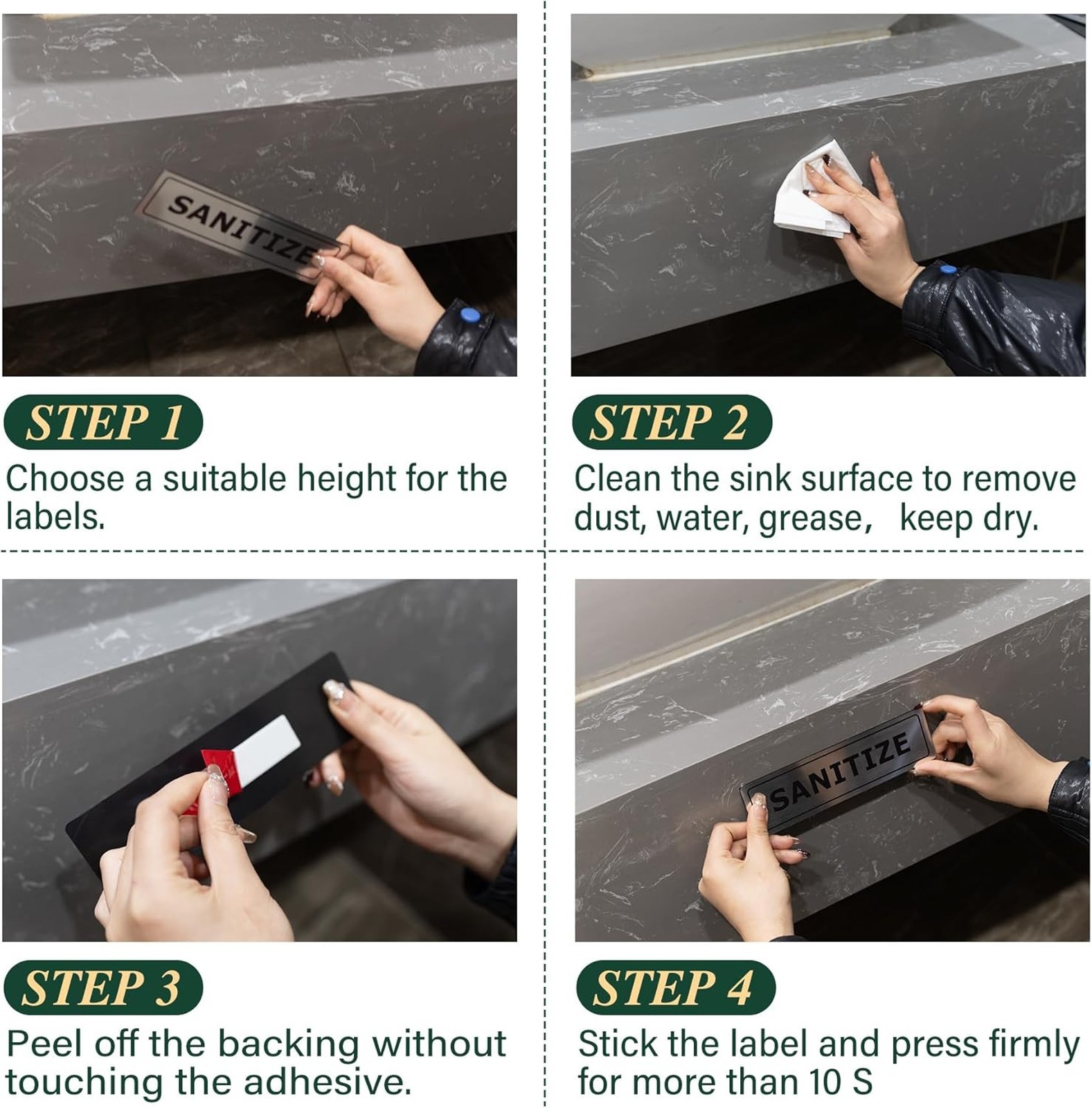 SANITIZE

STEP 1

Choose a suitable height for the labels.

STEP 2

Clean the sink surface to remove dust, water, grease, keep dry.

STEP 3

Peel off the backing without touching the adhesive.

SANITIZE

STEP 4

Stick the label and press firmly for more than 10 S