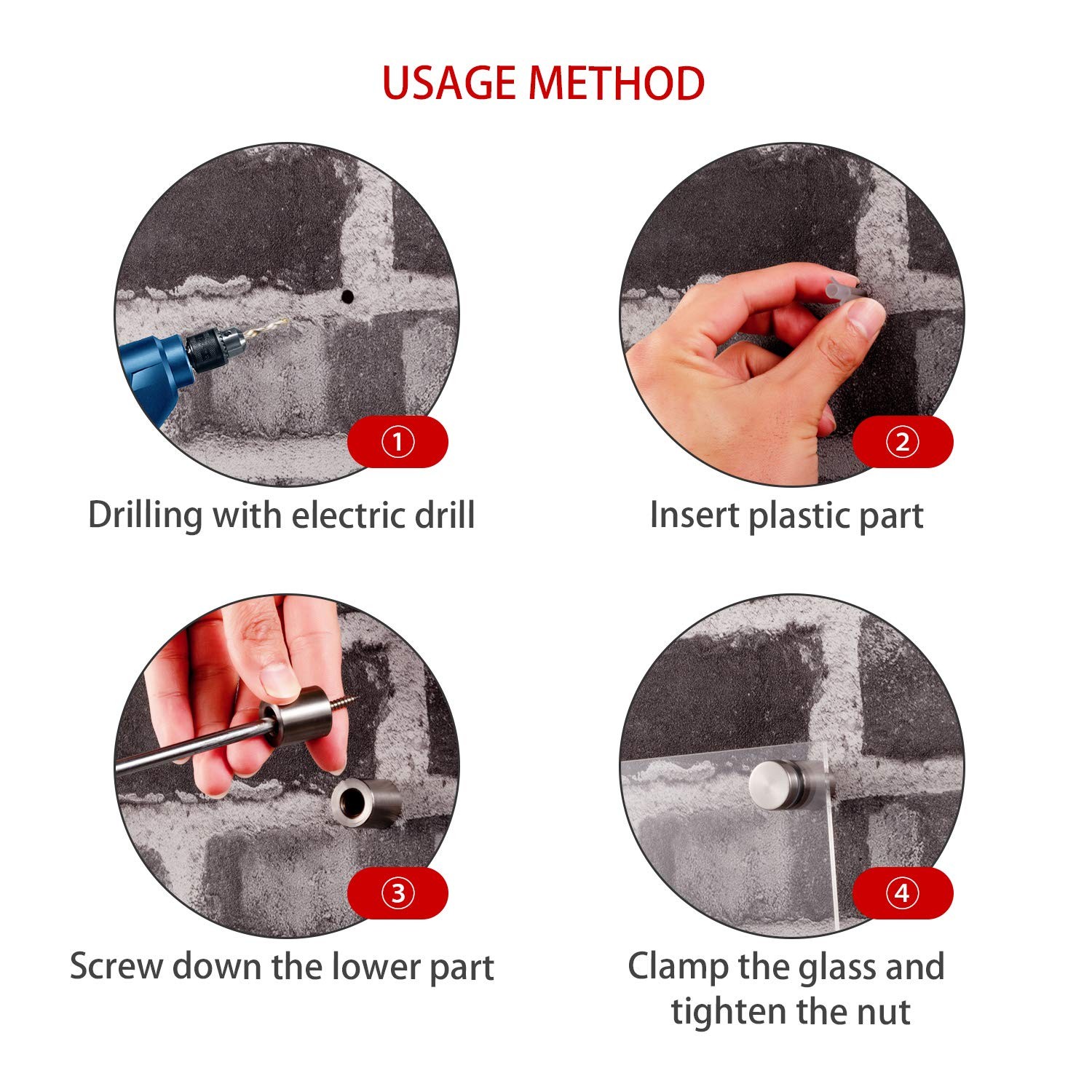 USAGE METHOD

①

Drilling with electric drill

②

Insert plastic part

③

Screw down the lower part

④

Clamp the glass and tighten the nut