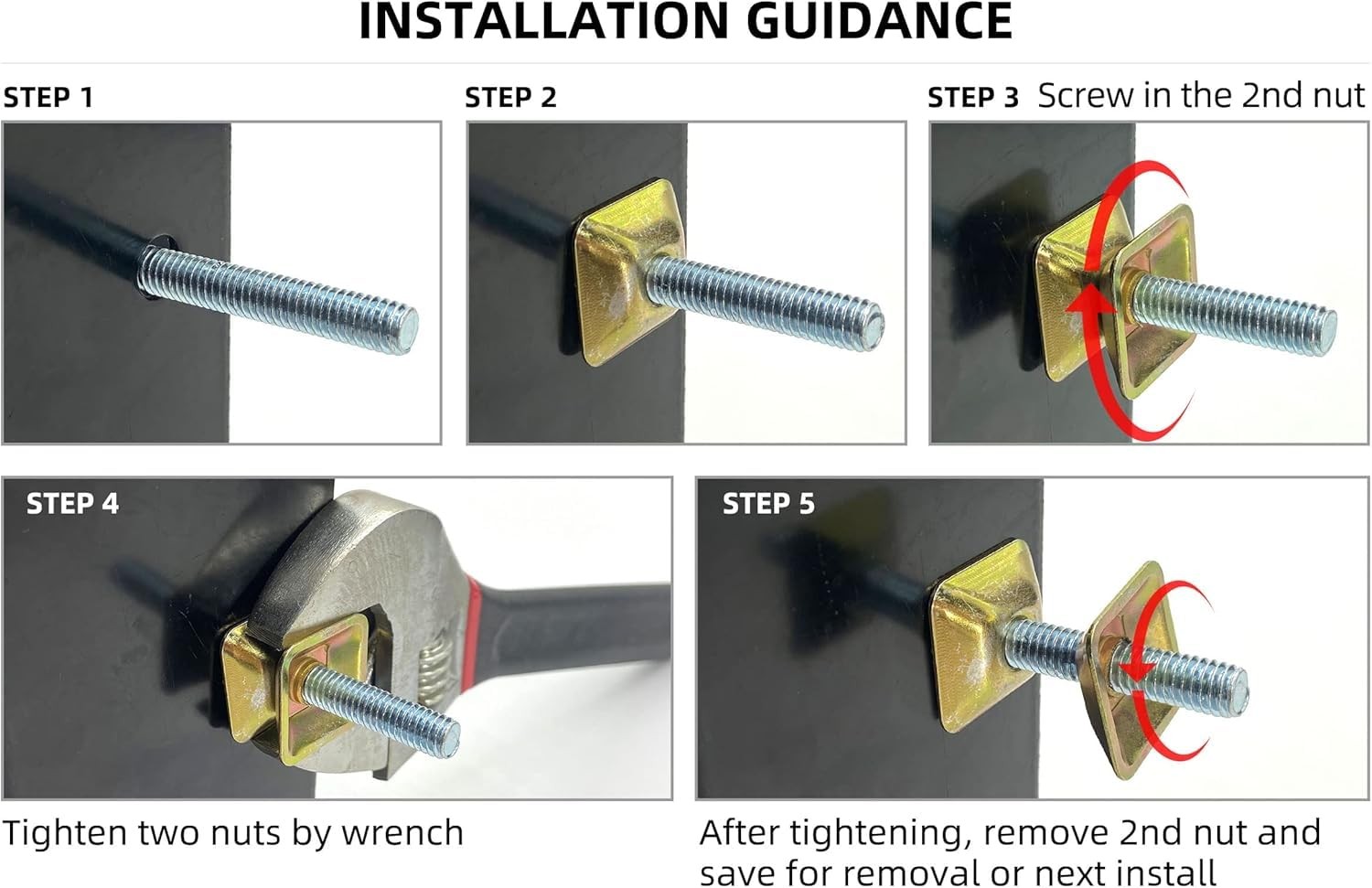 INSTALLATION GUIDANCE

STEP 1

STEP 2

STEP 3 Screw in the 2nd nut

STEP 4

Tighten two nuts by wrench

STEP 5

After tightening, remove 2nd nut and save for removal or next install