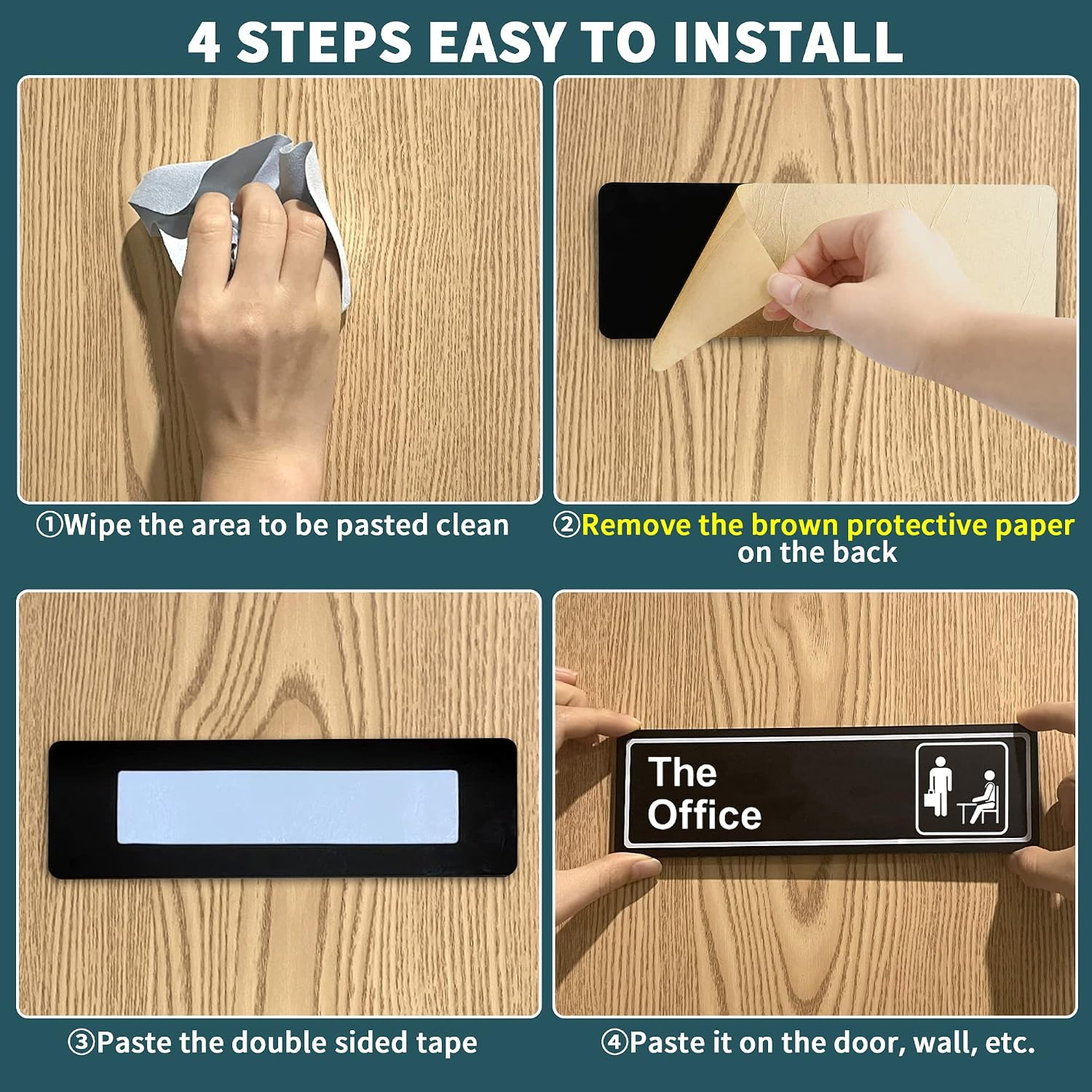 4 STEPS EASY TO INSTALL

①Wipe the area to be pasted clean

②Remove the brown protective paper on the back

③Paste the double sided tape

The Office

④Paste it on the door, wall, etc.