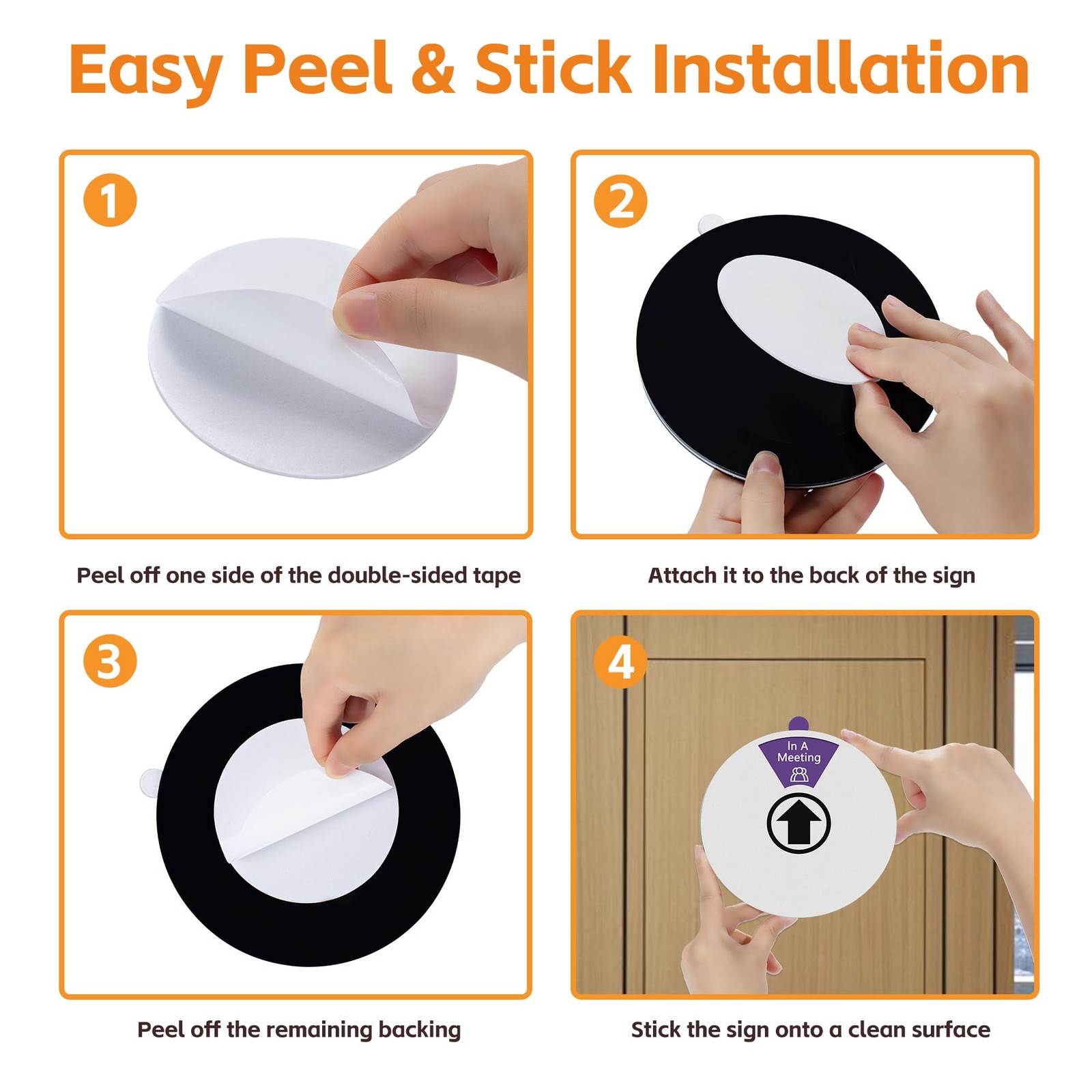 Easy Peel & Stick Installation

1

Peel off one side of the double-sided tape

2

Attach it to the back of the sign

3

Peel off the remaining backing

4

In A Meeting

Stick the sign onto a clean surface