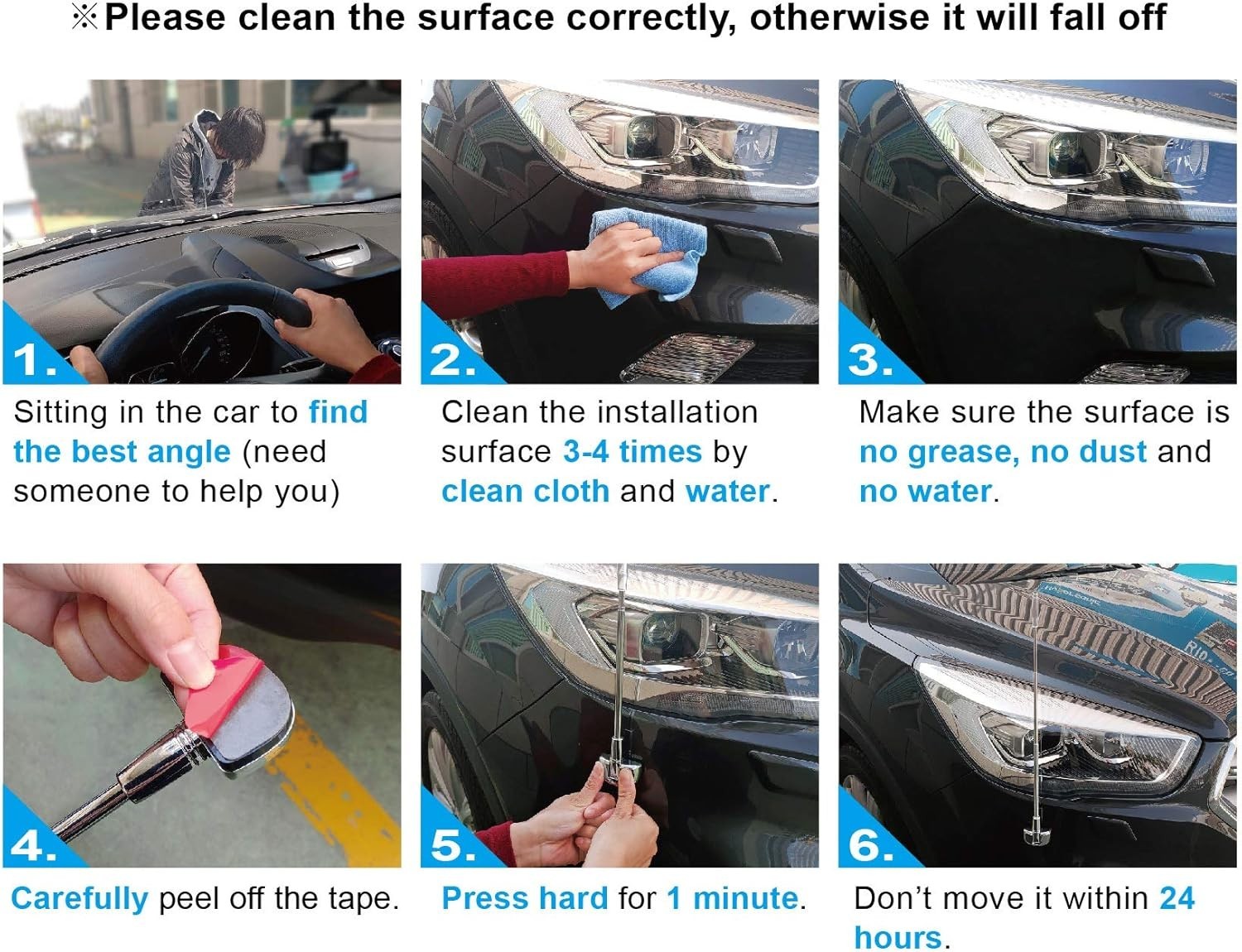 ※Please clean the surface correctly, otherwise it will fall off

1.

Sitting in the car to find the best angle (need someone to help you)

2.

Clean the installation surface 3-4 times by clean cloth and water.

3.

Make sure the surface is no grease, no dust and no water.

4.

Carefully peel off the tape.

5.

Press hard for 1 minute.

6.

Don't move it within 24 hours.