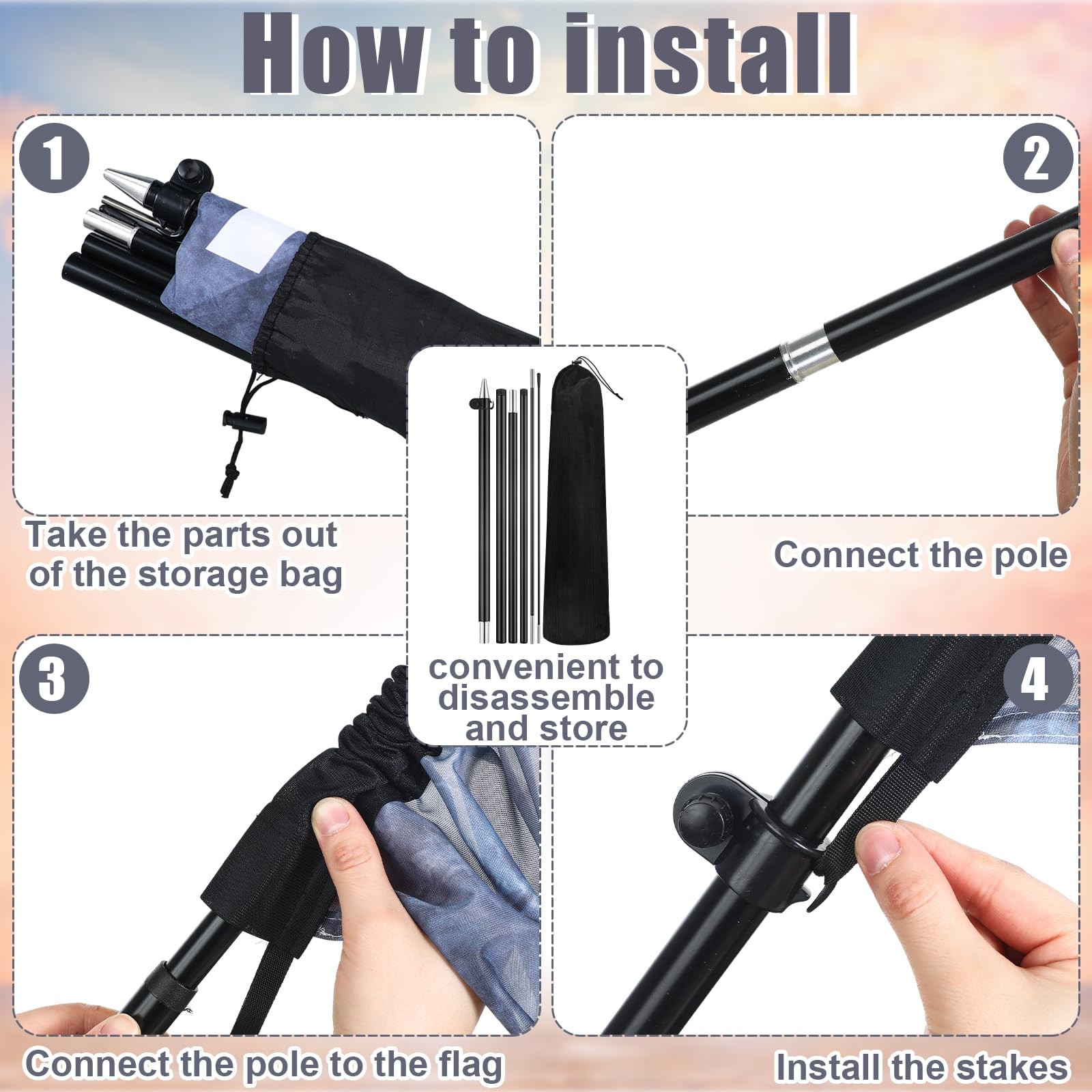 How to install

1

Take the parts out of the storage bag

2

Connect the pole

convenient to disassemble and store

3

Connect the pole to the flag

4

Install the stakes