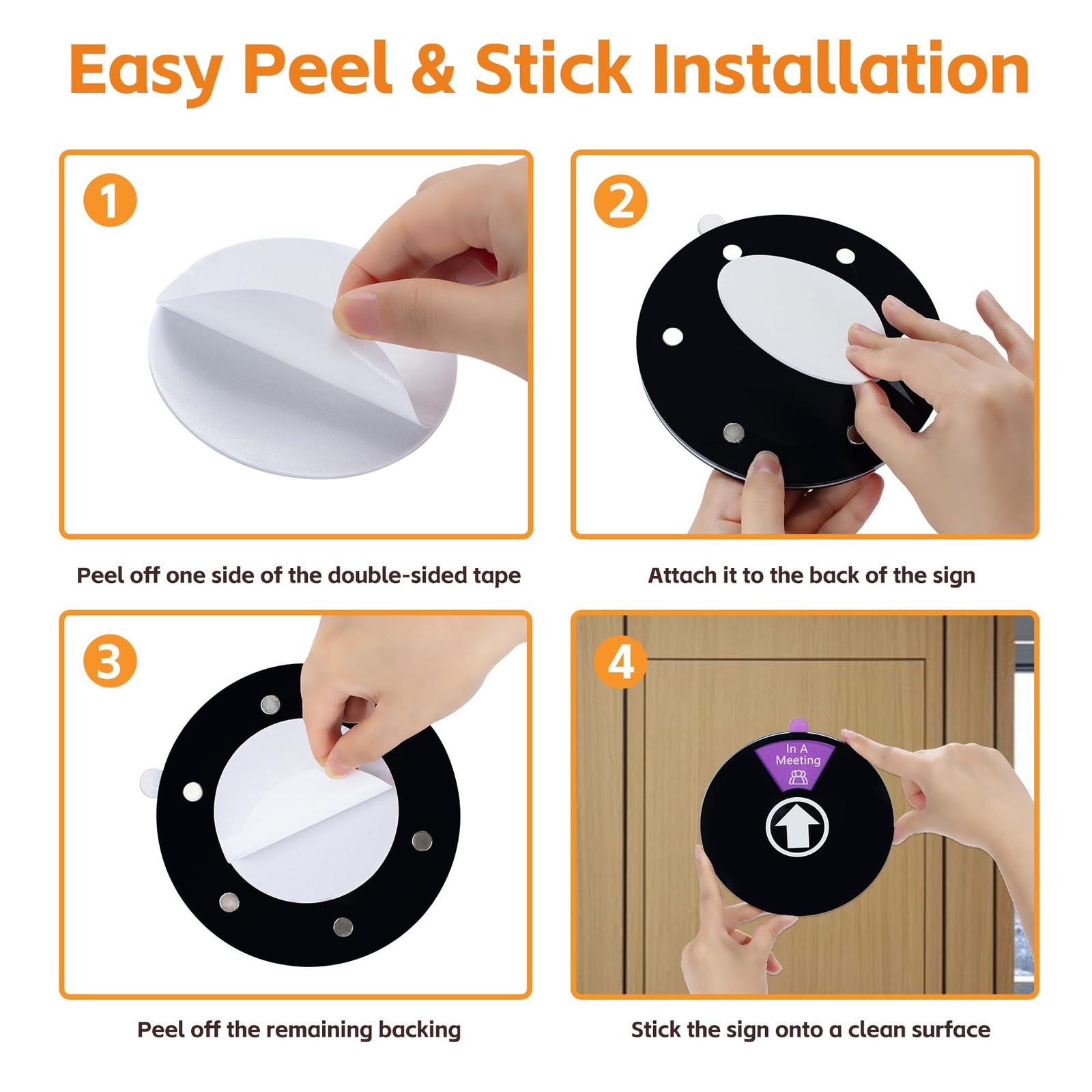 Easy Peel & Stick Installation

1

Peel off one side of the double-sided tape

2

Attach it to the back of the sign

3

Peel off the remaining backing

4

In A Meeting

Stick the sign onto a clean surface