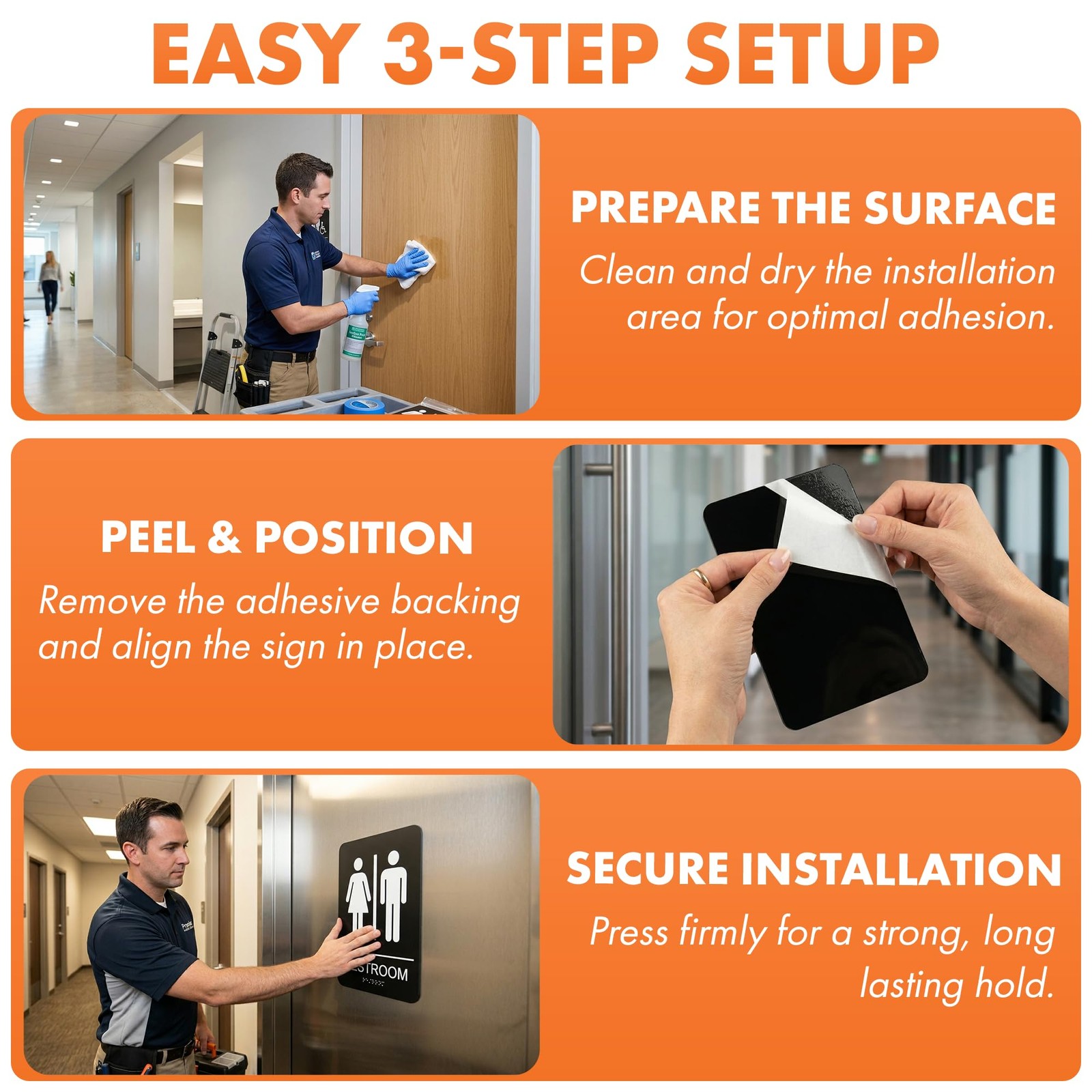 EASY 3-STEP SETUP

PREPARE THE SURFACE

Clean and dry the installation area for optimal adhesion.

PEEL & POSITION

Remove the adhesive backing and align the sign in place.

SECURE INSTALLATION

Press firmly for a strong, long lasting hold.